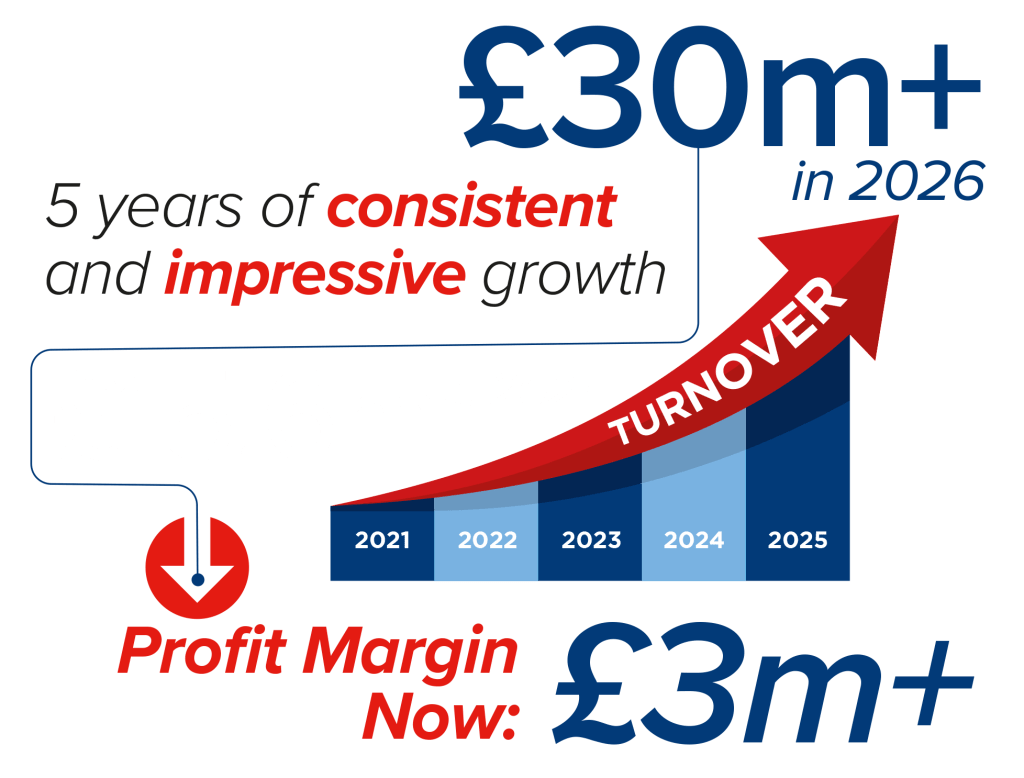 £30m+
in 2026

5 years of consistent and impressive growth

TURNOVER

2021
2022
2023
2024
2025

Profit Margin Now: £3m+